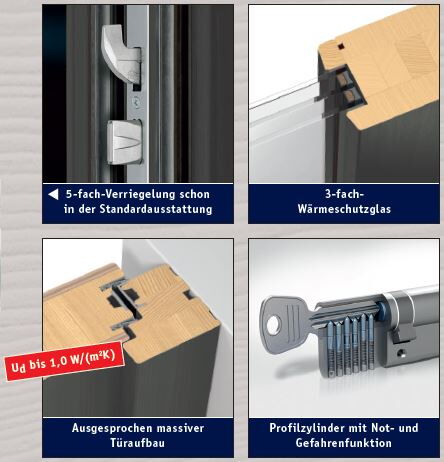 ◀ 5-fach-Verriegelung schon in der Standardausstattung

3-fach-Wärmeschutzglas

$U_d$ bis 1,0 W/(m²K)

Ausgesprochen massiver Türaufbau

Profilzylinder mit Not- und Gefahrenfunktion